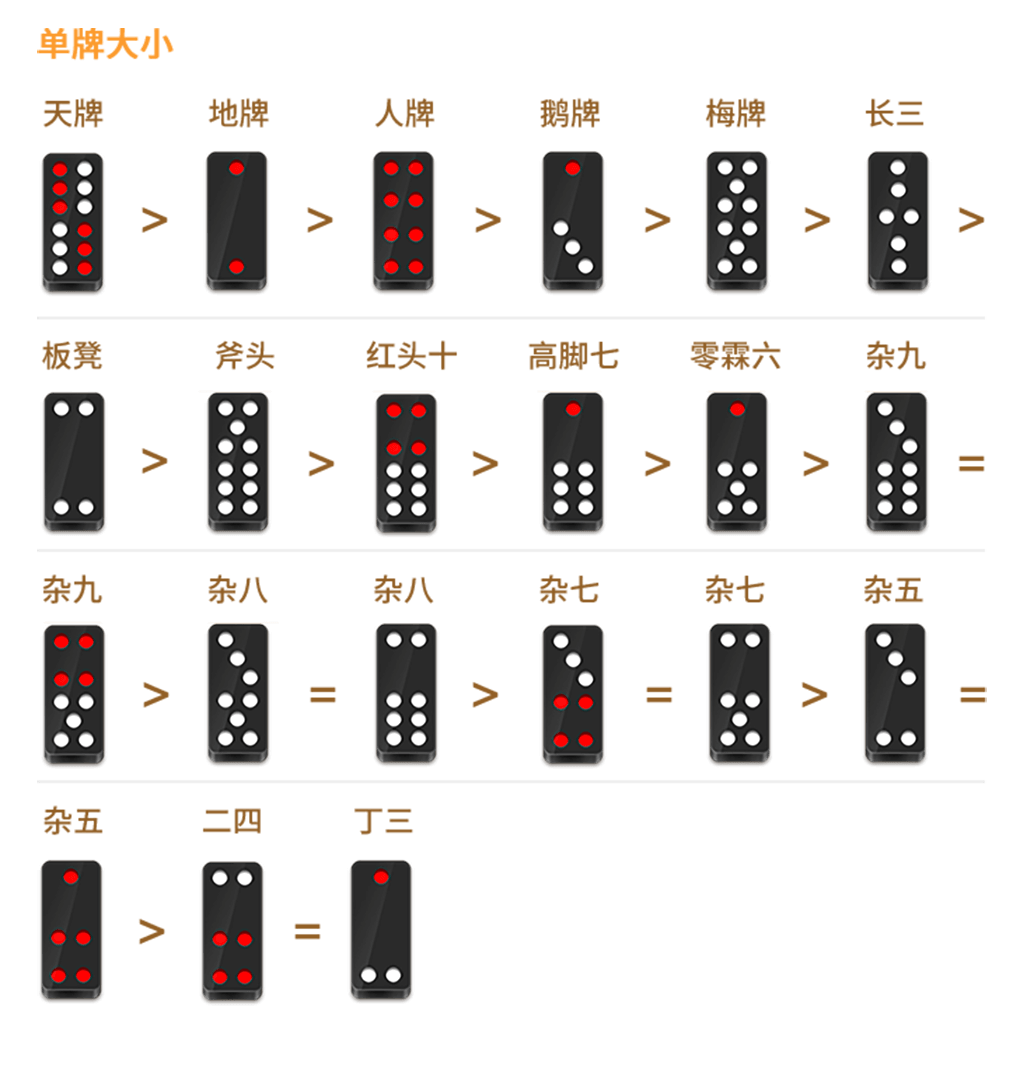 单牌大小

天牌 > 地牌 > 人牌 > 鹅牌 > 梅牌 > 长三 >

板凳 > 斧头 > 红头十 > 高脚七 > 零霖六 > 杂九 =

杂九 > 杂八 = 杂八 > 杂七 = 杂七 > 杂五 =

杂五 > 二四 = 丁三