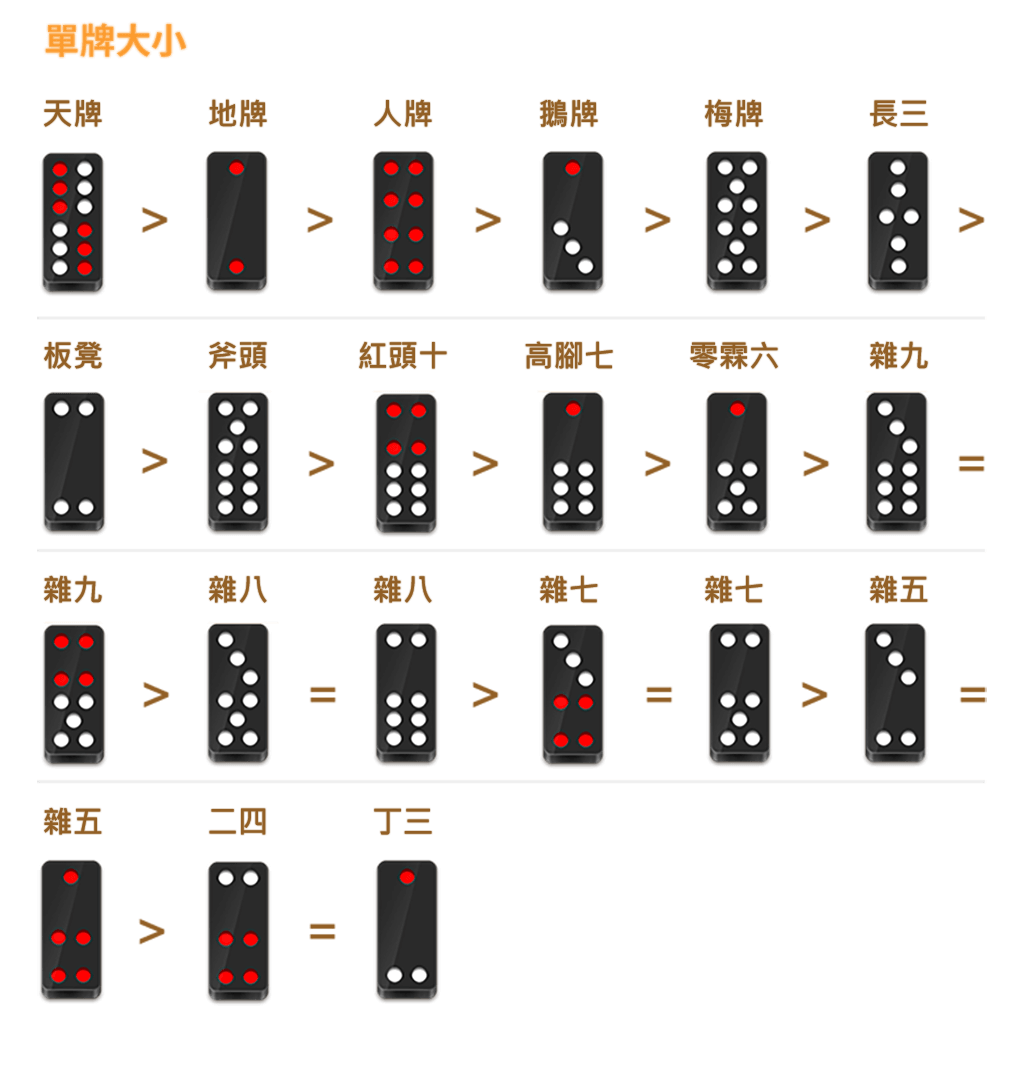 單牌大小

天牌 > 地牌 > 人牌 > 鵝牌 > 梅牌 > 長三 >

板凳 > 斧頭 > 紅頭十 > 高腳七 > 零霖六 > 雜九 =

雜九 > 雜八 = 雜八 > 雜七 = 雜七 > 雜五 =

雜五 > 二四 = 丁三